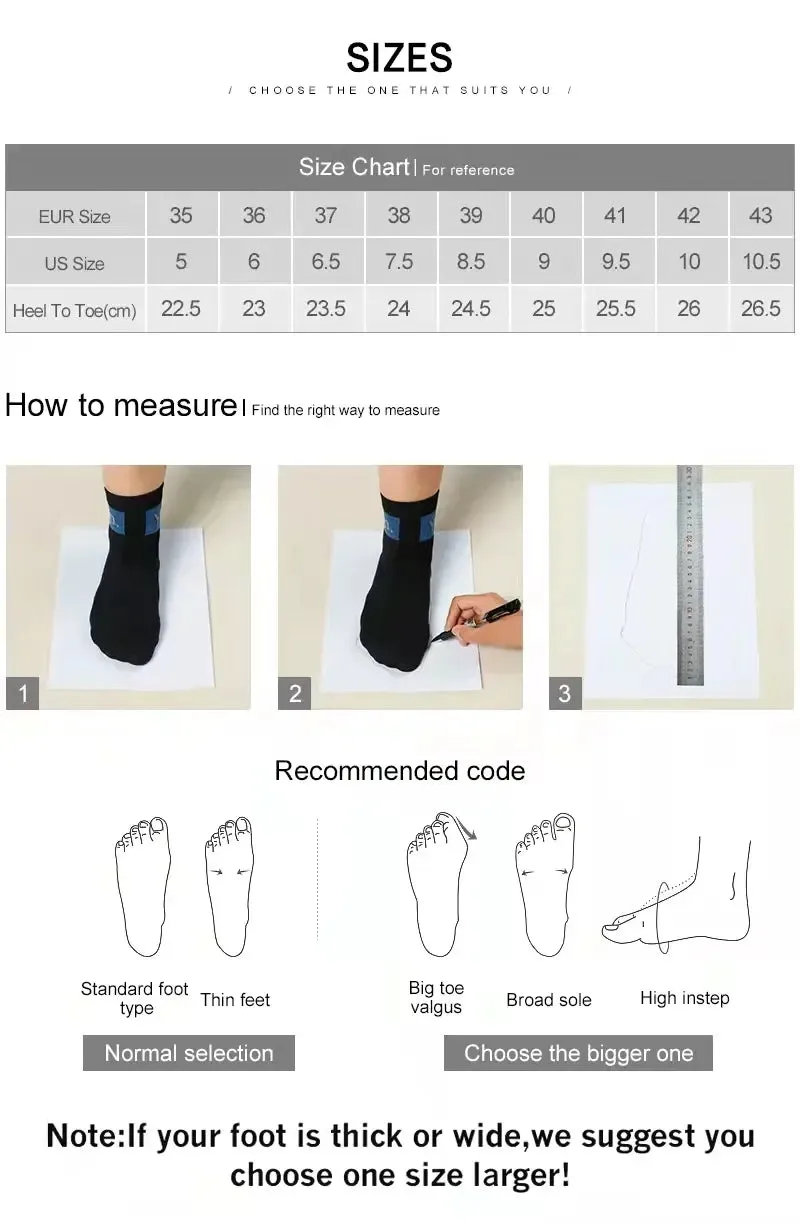 SIZES

/ CHOOSE THE ONE THAT SUITS YOU /

Size Chart | For reference

| EUR Size | 35 | 36 | 37 | 38 | 39 | 40 | 41 | 42 | 43 |
|---|---|---|---|---|---|---|---|---|---|
| US Size | 5 | 6 | 6.5 | 7.5 | 8.5 | 9 | 9.5 | 10 | 10.5 |
| Heel To Toe(cm) | 22.5 | 23 | 23.5 | 24 | 24.5 | 25 | 25.5 | 26 | 26.5 |

How to measure | Find the right way to measure

1

2

3

Recommended code

Standard foot type

Thin feet

Big toe valgus

Broad sole

High instep

Normal selection

Choose the bigger one

Note:If your foot is thick or wide,we suggest you choose one size larger!